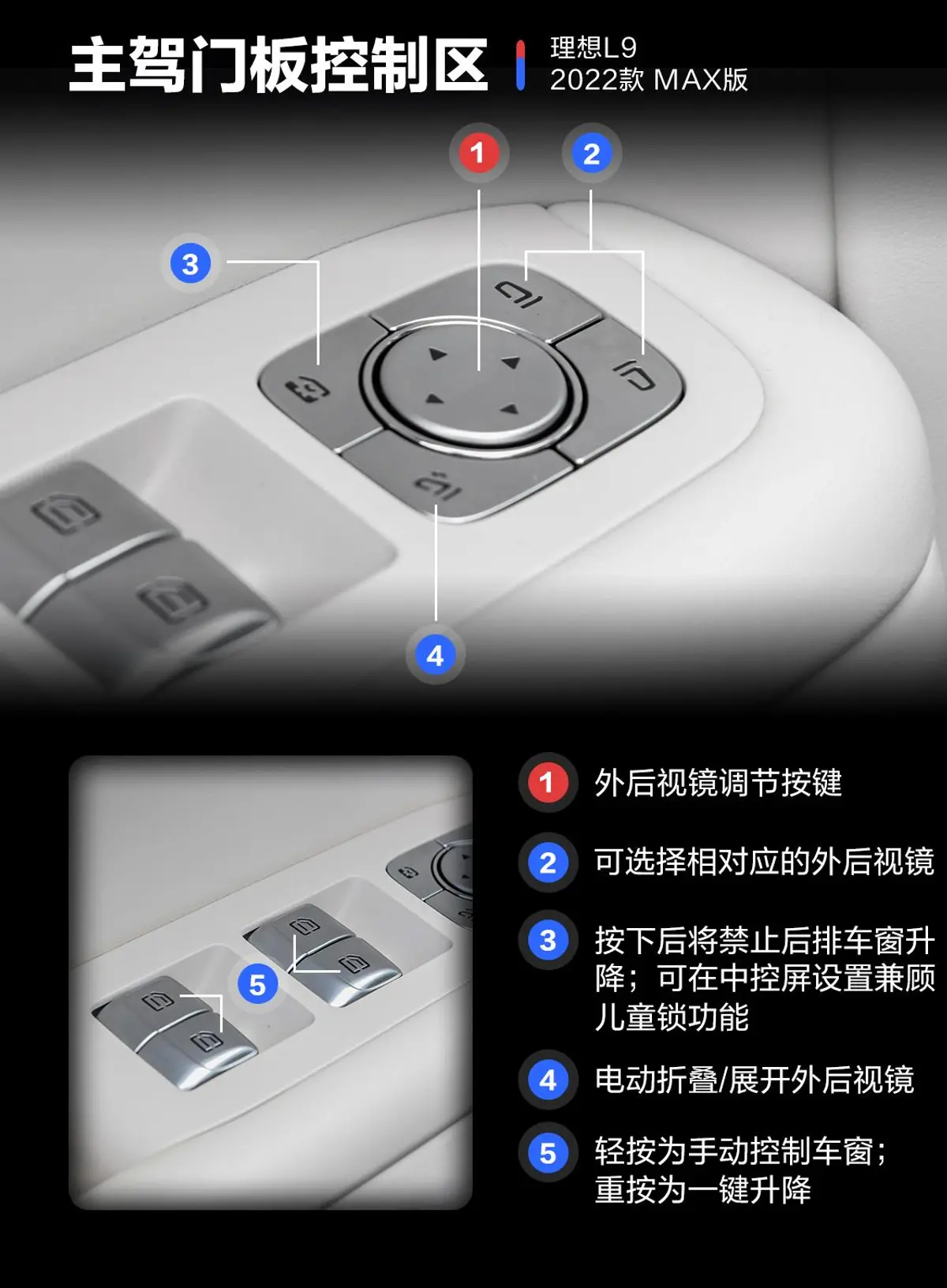 主驾门板控制区

理想L9
2022款 MAX版

1

2

3

4

5

1 外后视镜调节按键

2 可选择相对应的外后视镜

3 按下后将禁止后排车窗升降；可在中控屏设置兼顾儿童锁功能

4 电动折叠/展开外后视镜

5 轻按为手动控制车窗；重按为一键升降